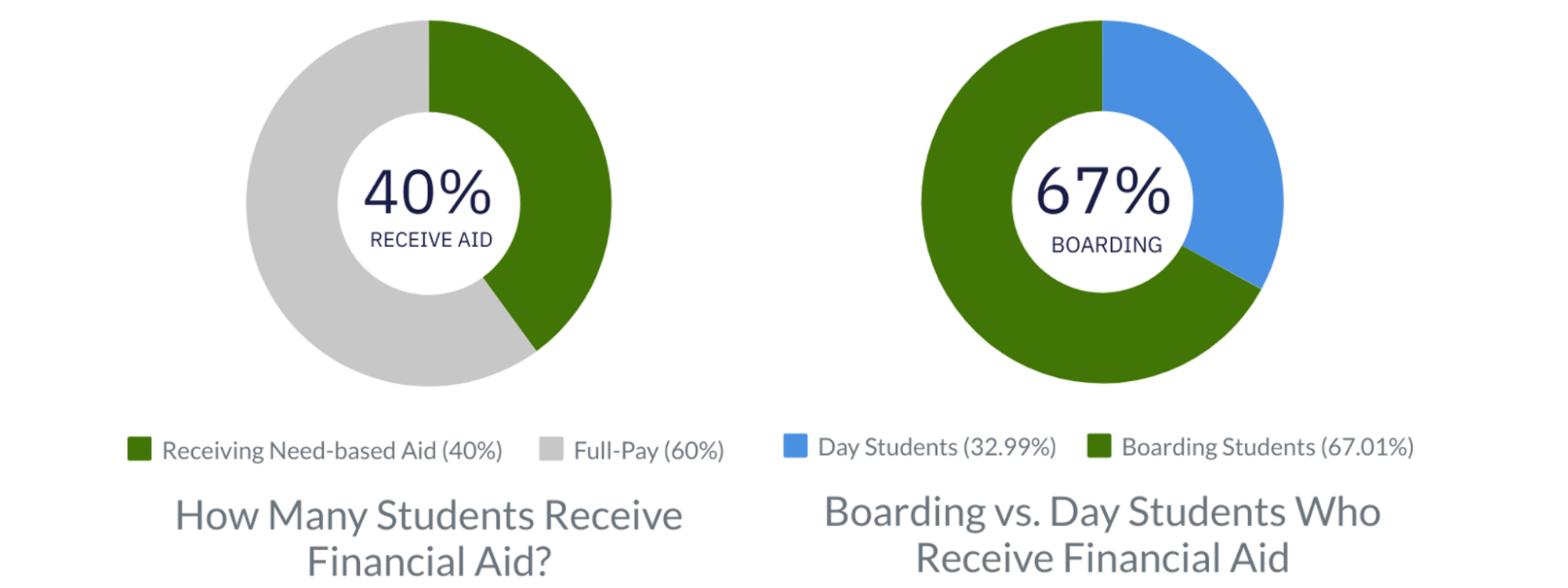 40%
RECEIVE AID

Receiving Need-based Aid (40%) Full-Pay (60%)

How Many Students Receive Financial Aid?

67%
BOARDING

Day Students (32.99%) Boarding Students (67.01%)

Boarding vs. Day Students Who Receive Financial Aid